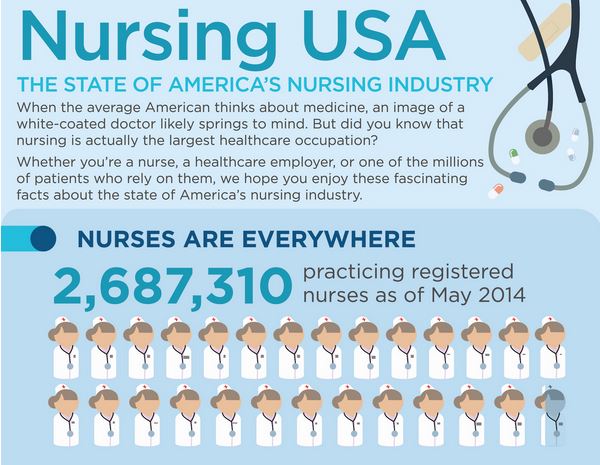 Nursing USA

THE STATE OF AMERICA'S NURSING INDUSTRY

When the average American thinks about medicine, an image of a white-coated doctor likely springs to mind. But did you know that nursing is actually the largest healthcare occupation?

Whether you're a nurse, a healthcare employer, or one of the millions of patients who rely on them, we hope you enjoy these fascinating facts about the state of America's nursing industry.

NURSES ARE EVERYWHERE

2,687,310 practicing registered nurses as of May 2014